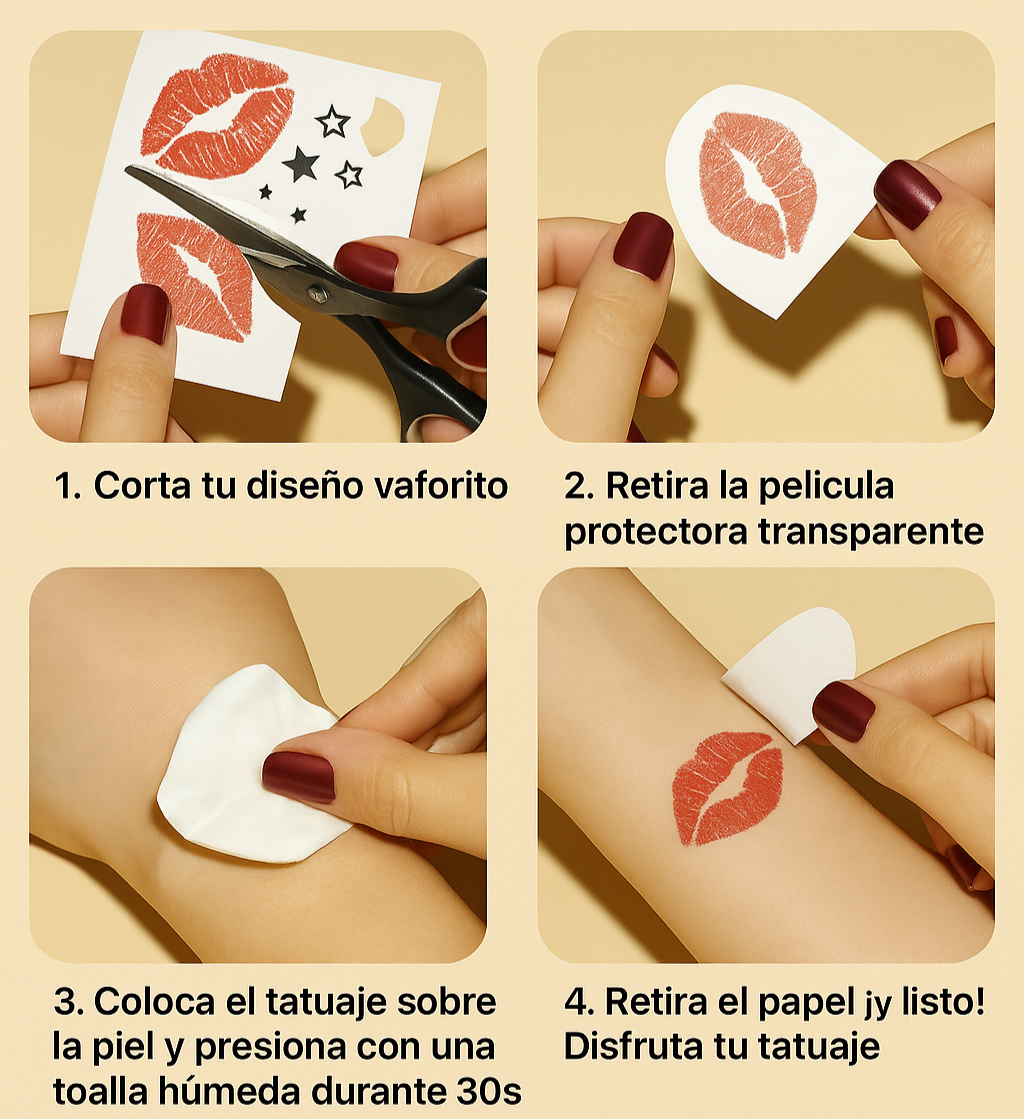 1. Corta tu diseño vaforito

2. Retira la pelicula protectora transparente

3. Coloca el tatuaje sobre la piel y presiona con una toalla húmeda durante 30s

4. Retira el papel ¡y listo! Disfruta tu tatuaje